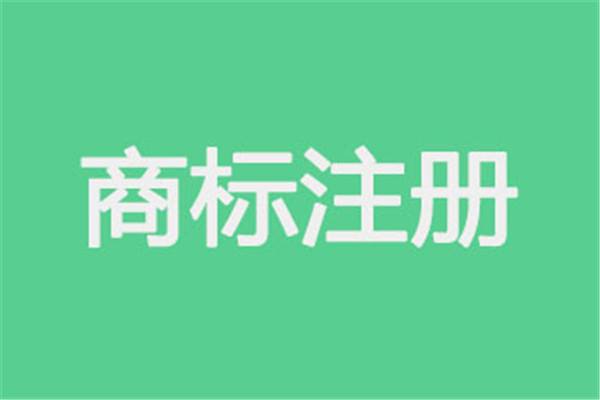 商标注册